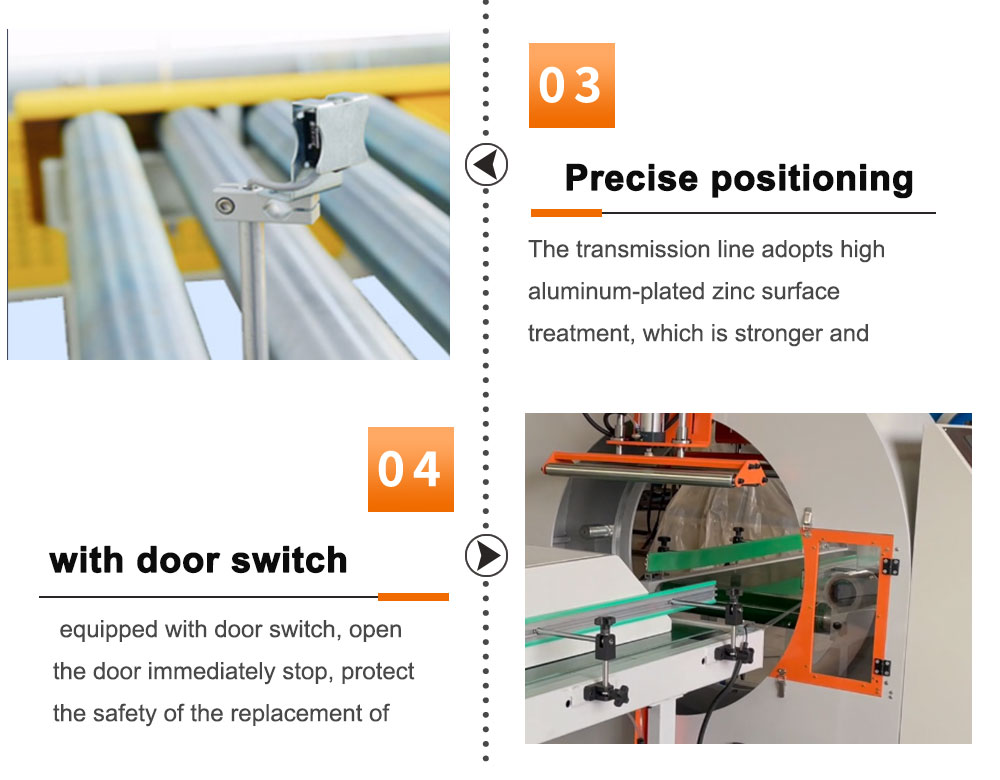 03

Precise positioning

The transmission line adopts high aluminum-plated zinc surface treatment, which is stronger and

04

with door switch

equipped with door switch, open the door immediately stop, protect the safety of the replacement of